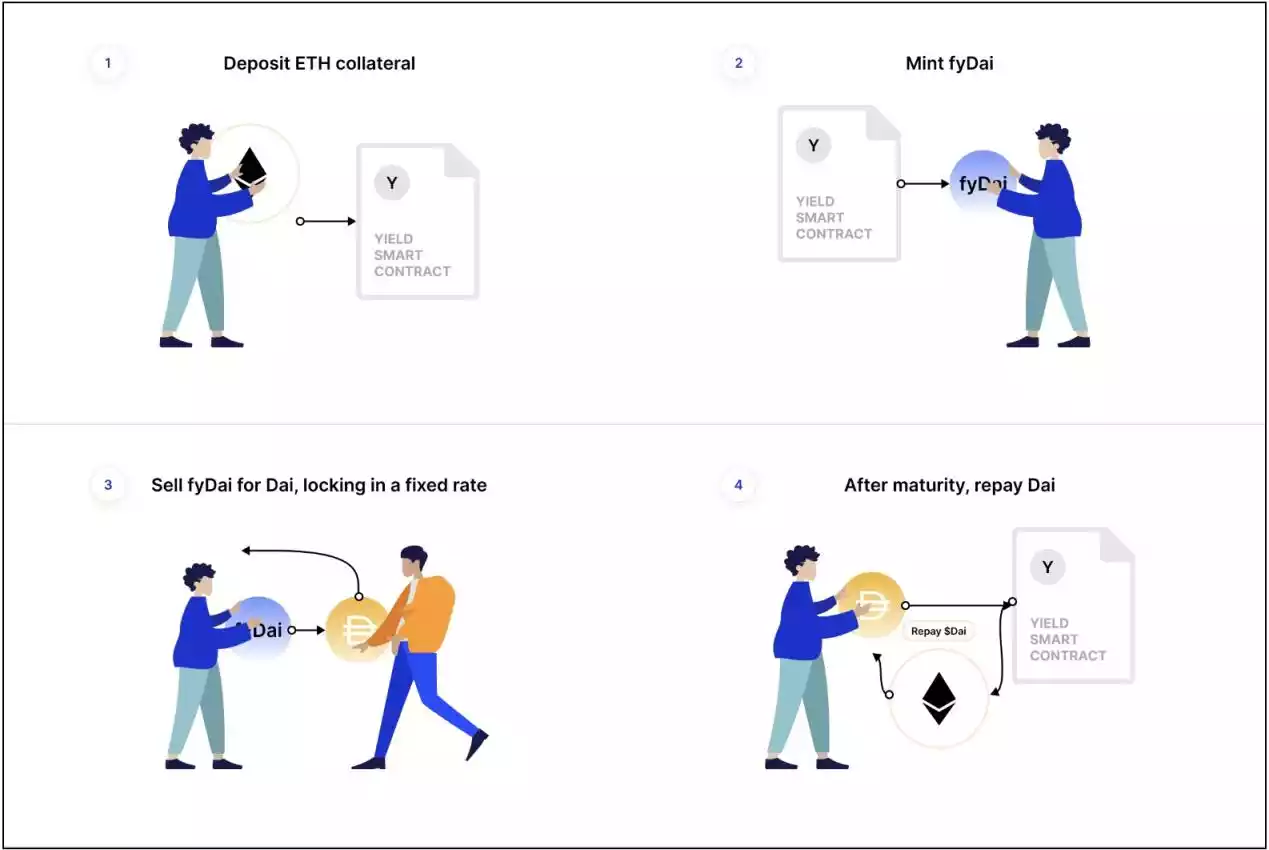 1

Deposit ETH collateral

Y

YIELD SMART CONTRACT

2

Mint fyDai

Y

YIELD SMART CONTRACT

fyDai

3

Sell fyDai for Dai, locking in a fixed rate

Dai

4

After maturity, repay Dai

Repay $Dai

Y

YIELD SMART CONTRACT